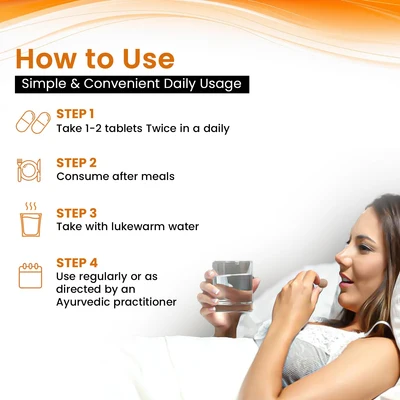 How to Use

Simple & Convenient Daily Usage

STEP 1
Take 1-2 tablets Twice in a daily

STEP 2
Consume after meals

STEP 3
Take with lukewarm water

STEP 4
Use regularly or as directed by an Ayurvedic practitioner