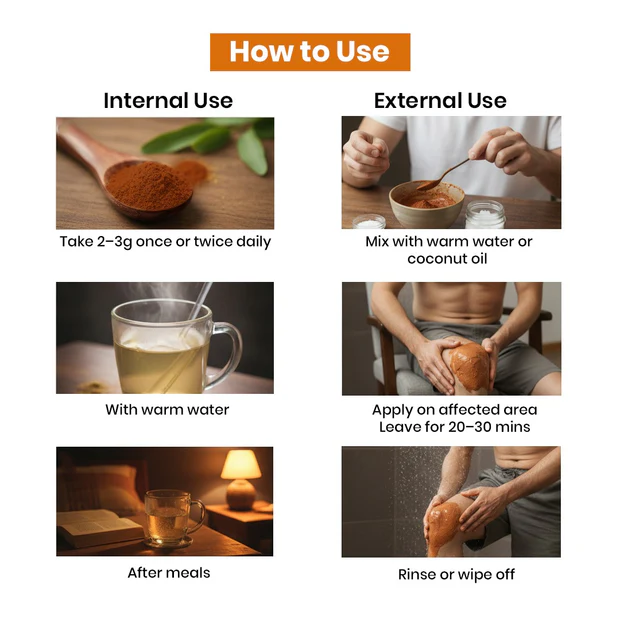 How to Use

Internal Use

Take 2–3g once or twice daily

With warm water

After meals

External Use

Mix with warm water or coconut oil

Apply on affected area
Leave for 20–30 mins

Rinse or wipe off