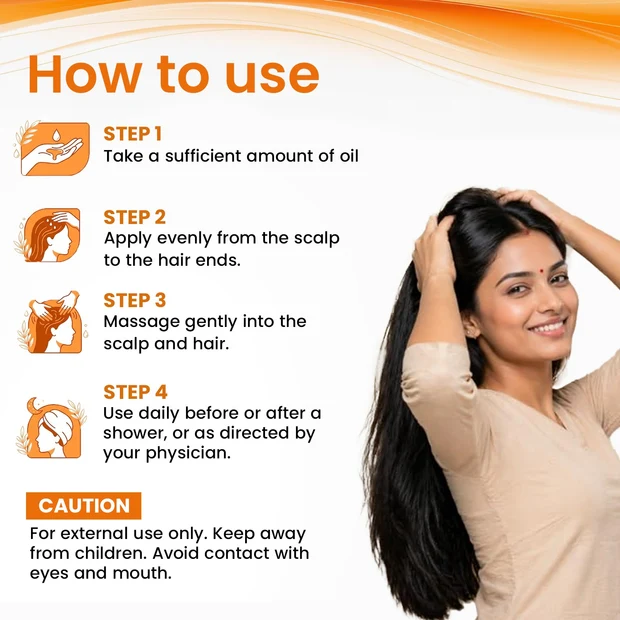 How to use

STEP 1
Take a sufficient amount of oil

STEP 2
Apply evenly from the scalp to the hair ends.

STEP 3
Massage gently into the scalp and hair.

STEP 4
Use daily before or after a shower, or as directed by your physician.

CAUTION
For external use only. Keep away from children. Avoid contact with eyes and mouth.